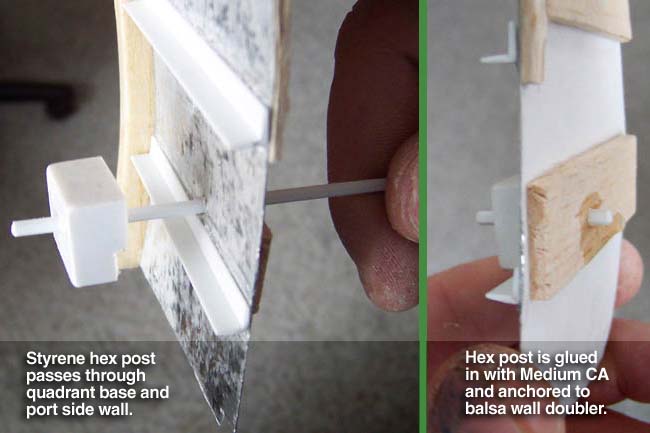 Styrene hex post passes through quadrant base and port side wall.

Hex post is glued in with Medium CA and anchored to balsa wall doubler.